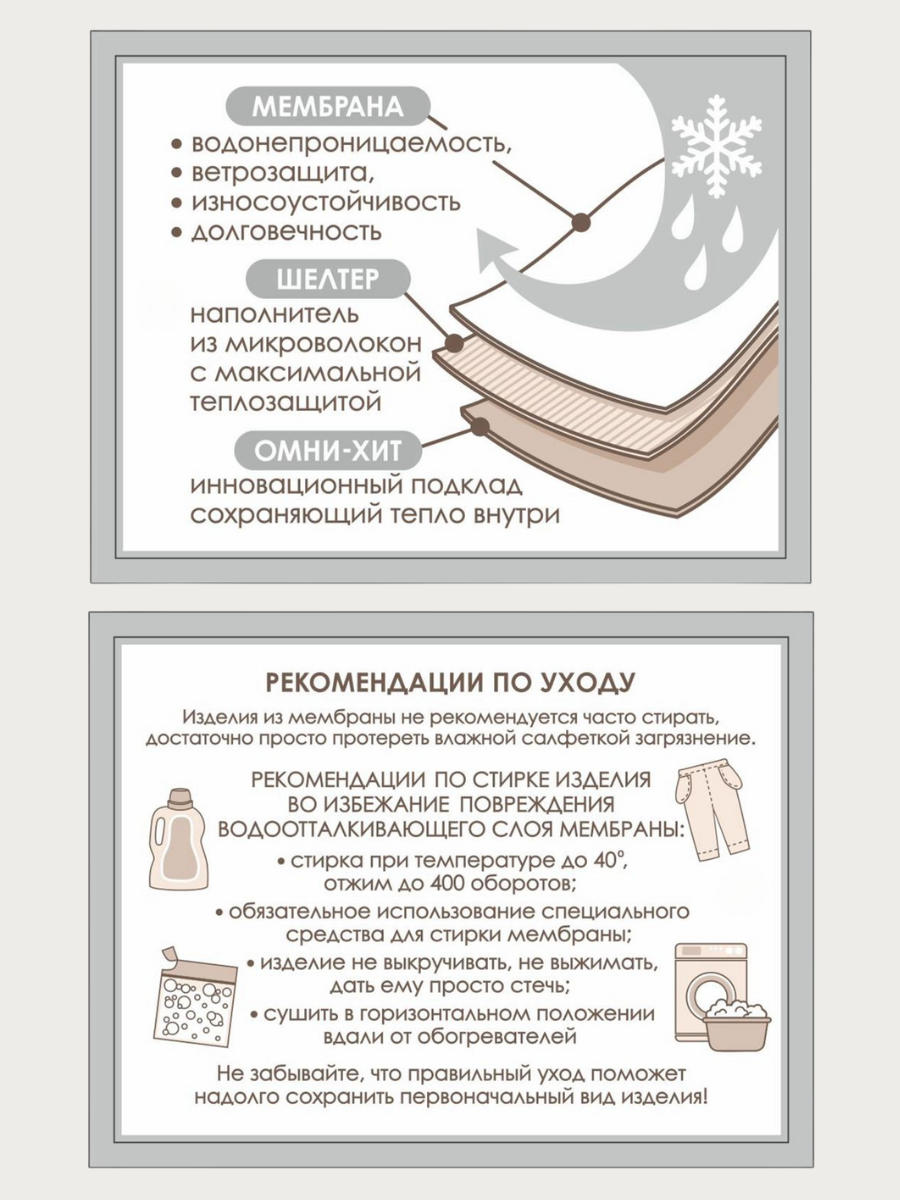 МЕМБРАНА

• водонепроницаемость,
• ветрозащита,
• износоустойчивость
• долговечность

ШЕЛТЕР

наполнитель из микроволокон с максимальной теплозащитой

ОМНИ-ХИТ

инновационный подклад сохраняющий тепло внутри

РЕКОМЕНДАЦИИ ПО УХОДУ

Изделия из мембраны не рекомендуется часто стирать, достаточно просто протереть влажной салфеткой загрязнение.

РЕКОМЕНДАЦИИ ПО СТИРКЕ ИЗДЕЛИЯ ВО ИЗБЕЖАНИЕ ПОВРЕЖДЕНИЯ ВОДООТТАЛКИВАЮЩЕГО СЛОЯ МЕМБРАНЫ:

• стирка при температуре до 40°, отжим до 400 оборотов;

• обязательное использование специального средства для стирки мембраны;

• изделие не выкручивать, не выжимать, дать ему просто стечь;

• сушить в горизонтальном положении вдали от обогревателей

Не забывайте, что правильный уход поможет надолго сохранить первоначальный вид изделия!